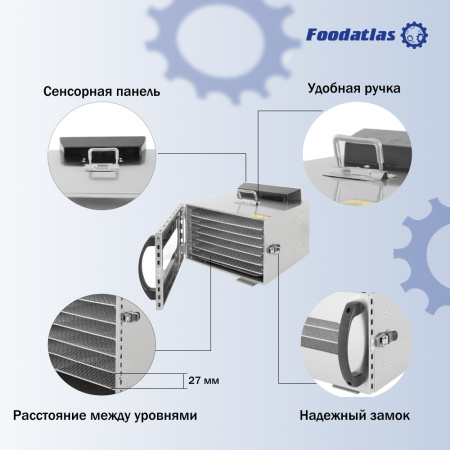 Foodatlas

Сенсорная панель

Удобная ручка

27 мм

Расстояние между уровнями

Надежный замок